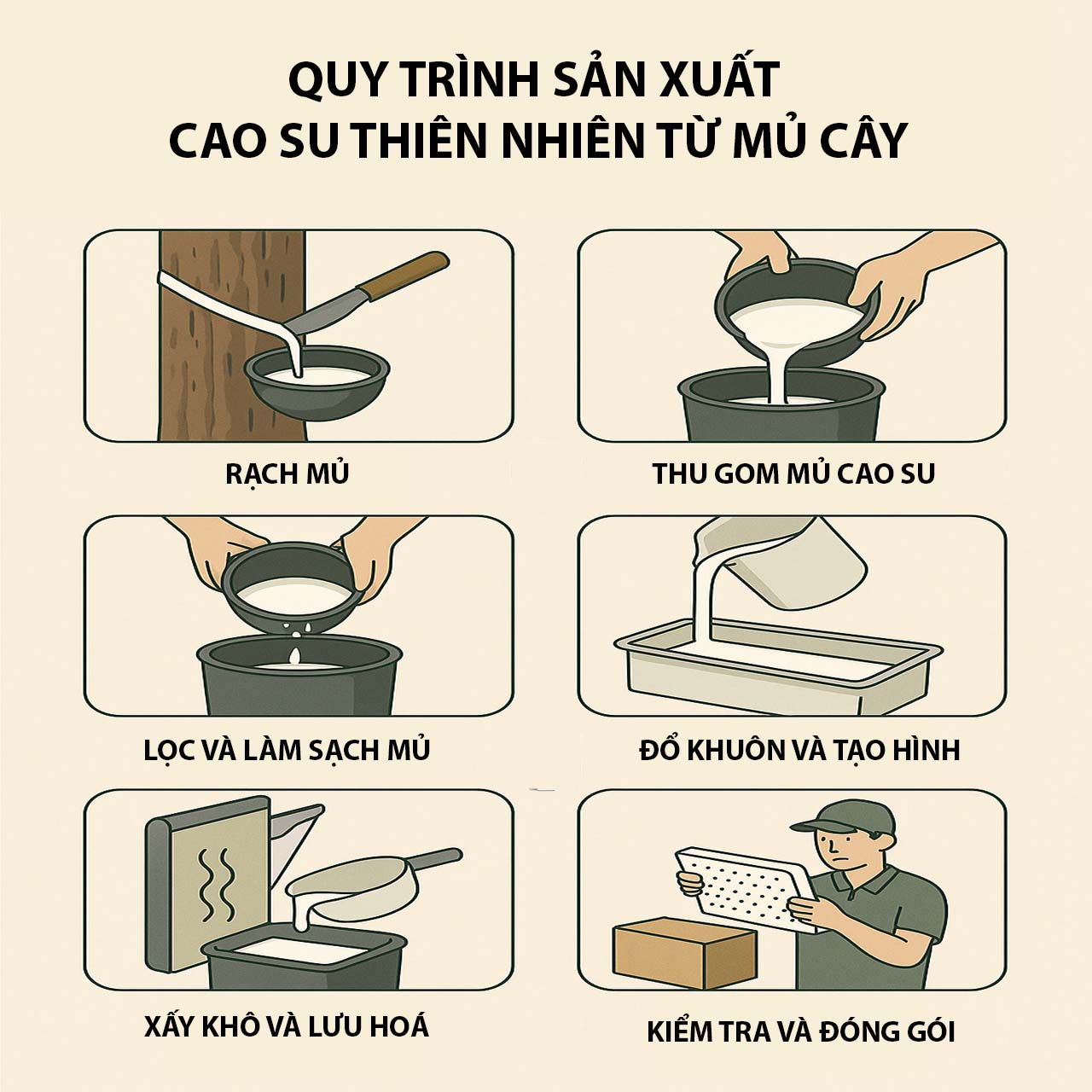 QUY TRÌNH SẢN XUẤT
CAO SU THIÊN NHIÊN TỪ MỦ CÂY

RẠCH MỦ

THU GOM MỦ CAO SU

LỌC VÀ LÀM SẠCH MỦ

ĐỔ KHUÔN VÀ TẠO HÌNH

XẤY KHÔ VÀ LƯU HOÁ

KIỂM TRA VÀ ĐÓNG GÓI